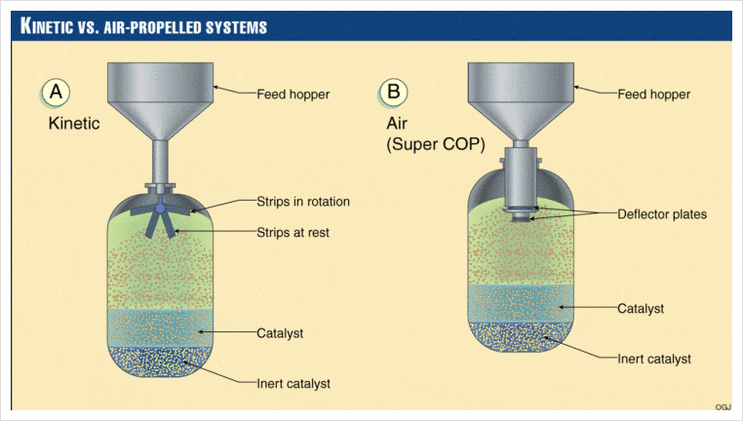 KINETIC VS. AIR-PROPELLED SYSTEMS

A
Kinetic

Feed hopper
Strips in rotation
Strips at rest
Catalyst
Inert catalyst

B
Air
(Super COP)

Feed hopper
Deflector plates
Catalyst
Inert catalyst

OGJ